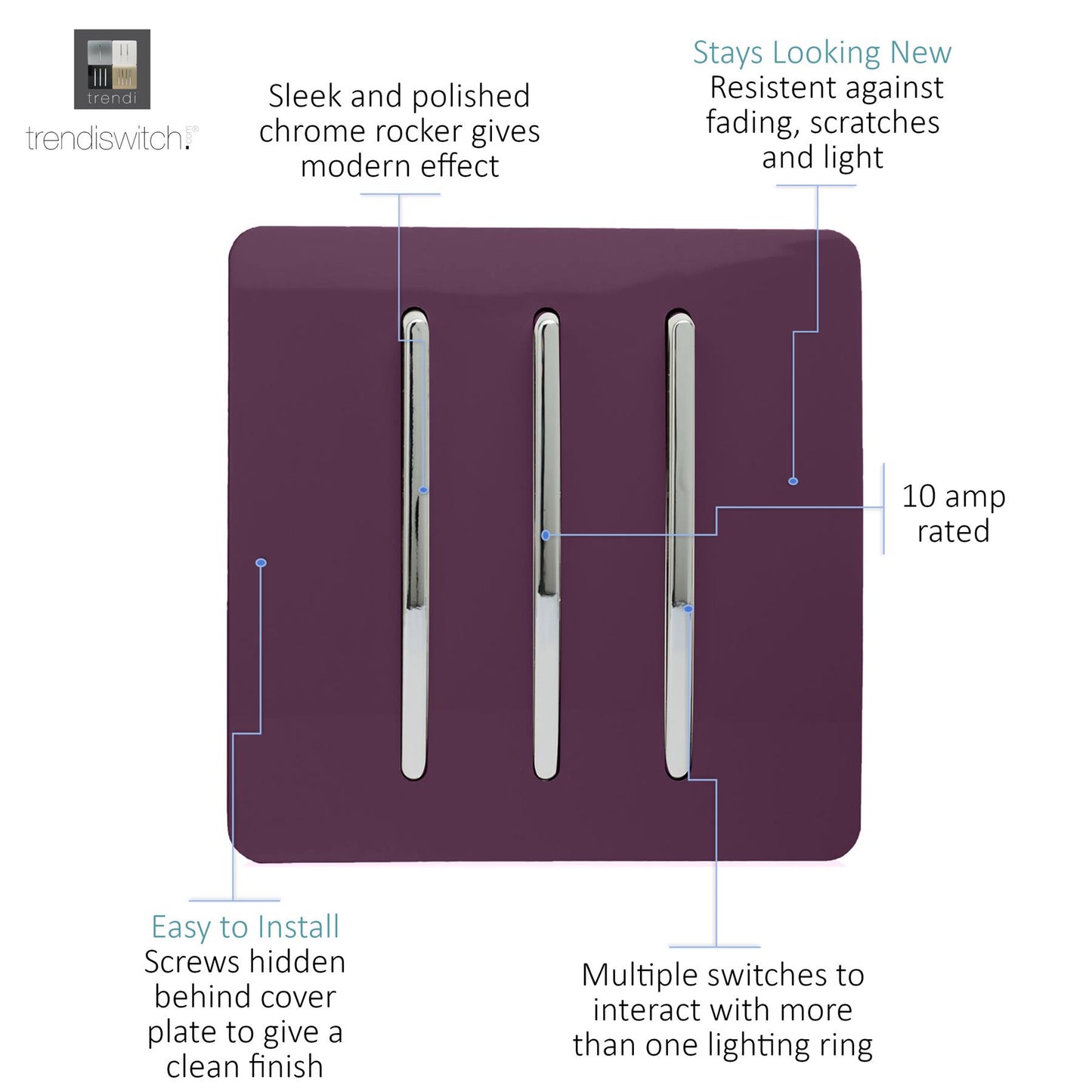 trendi

trendiswitch.com®

Sleek and polished chrome rocker gives modern effect

Stays Looking New
Resistent against fading, scratches and light

10 amp rated

Easy to Install
Screws hidden behind cover plate to give a clean finish

Multiple switches to interact with more than one lighting ring