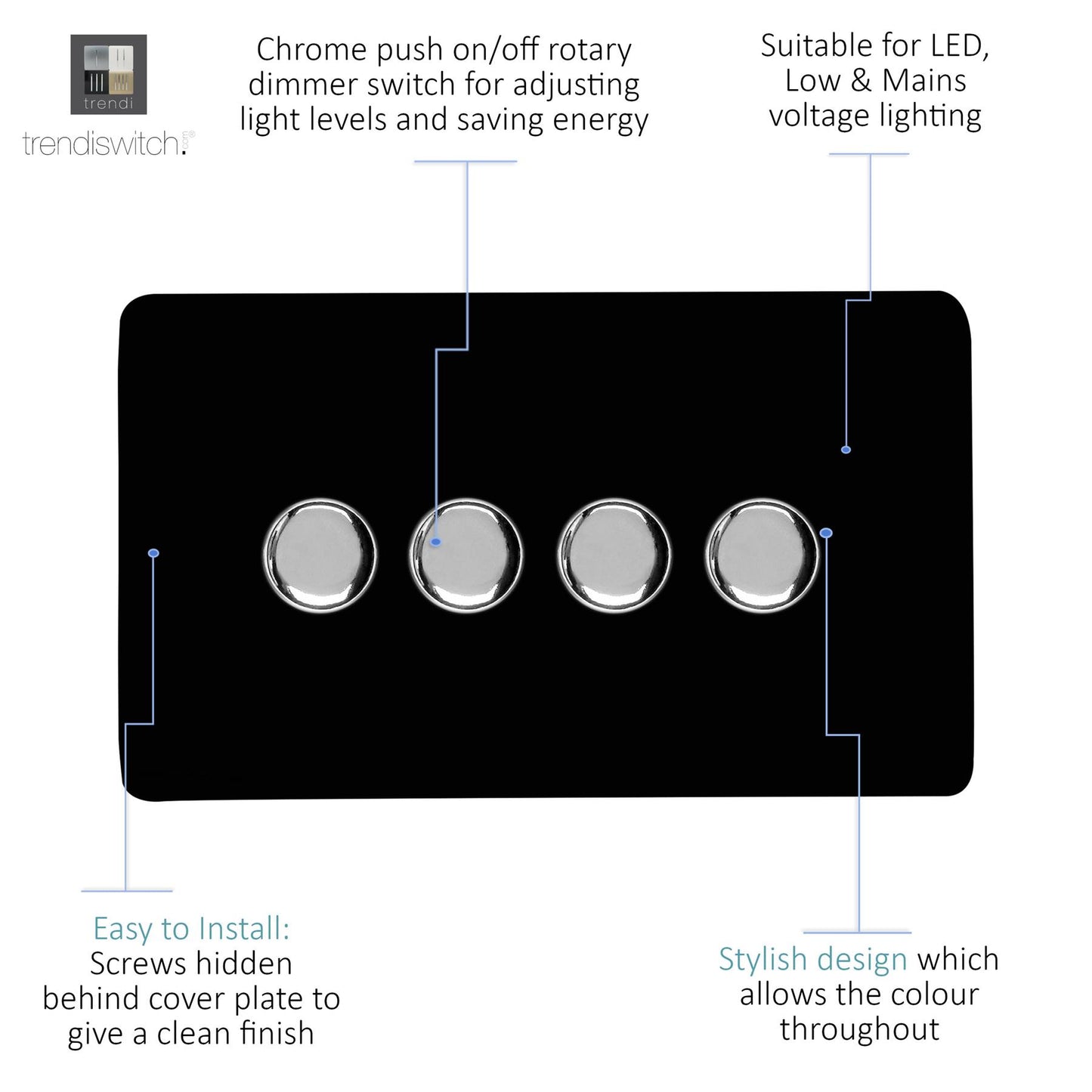 trendi

trendiswitch.com®

Chrome push on/off rotary dimmer switch for adjusting light levels and saving energy

Suitable for LED, Low & Mains voltage lighting

Easy to Install: Screws hidden behind cover plate to give a clean finish

Stylish design which allows the colour throughout