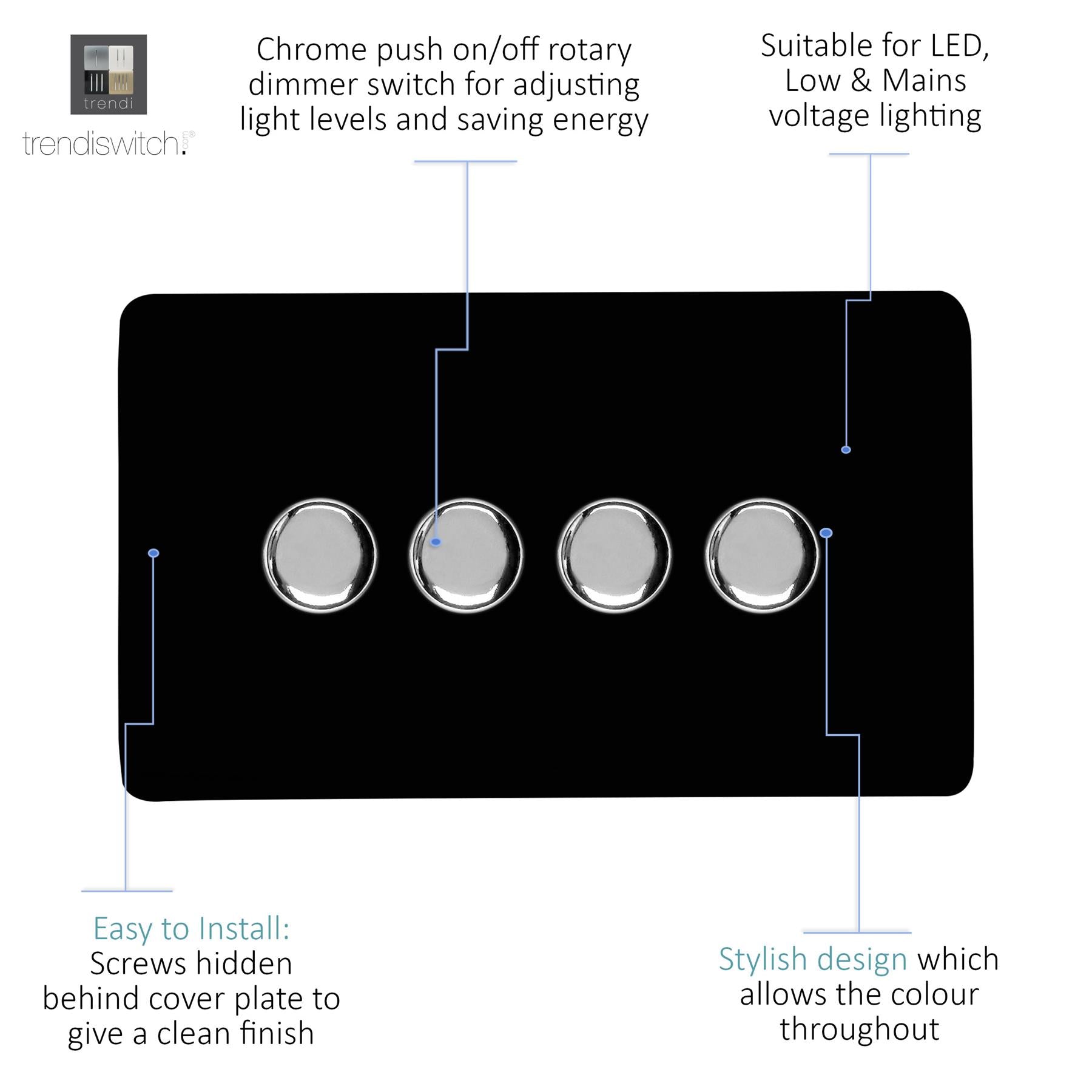 trendi

trendiswitch.com®

Chrome push on/off rotary dimmer switch for adjusting light levels and saving energy

Suitable for LED, Low & Mains voltage lighting

Easy to Install: Screws hidden behind cover plate to give a clean finish

Stylish design which allows the colour throughout