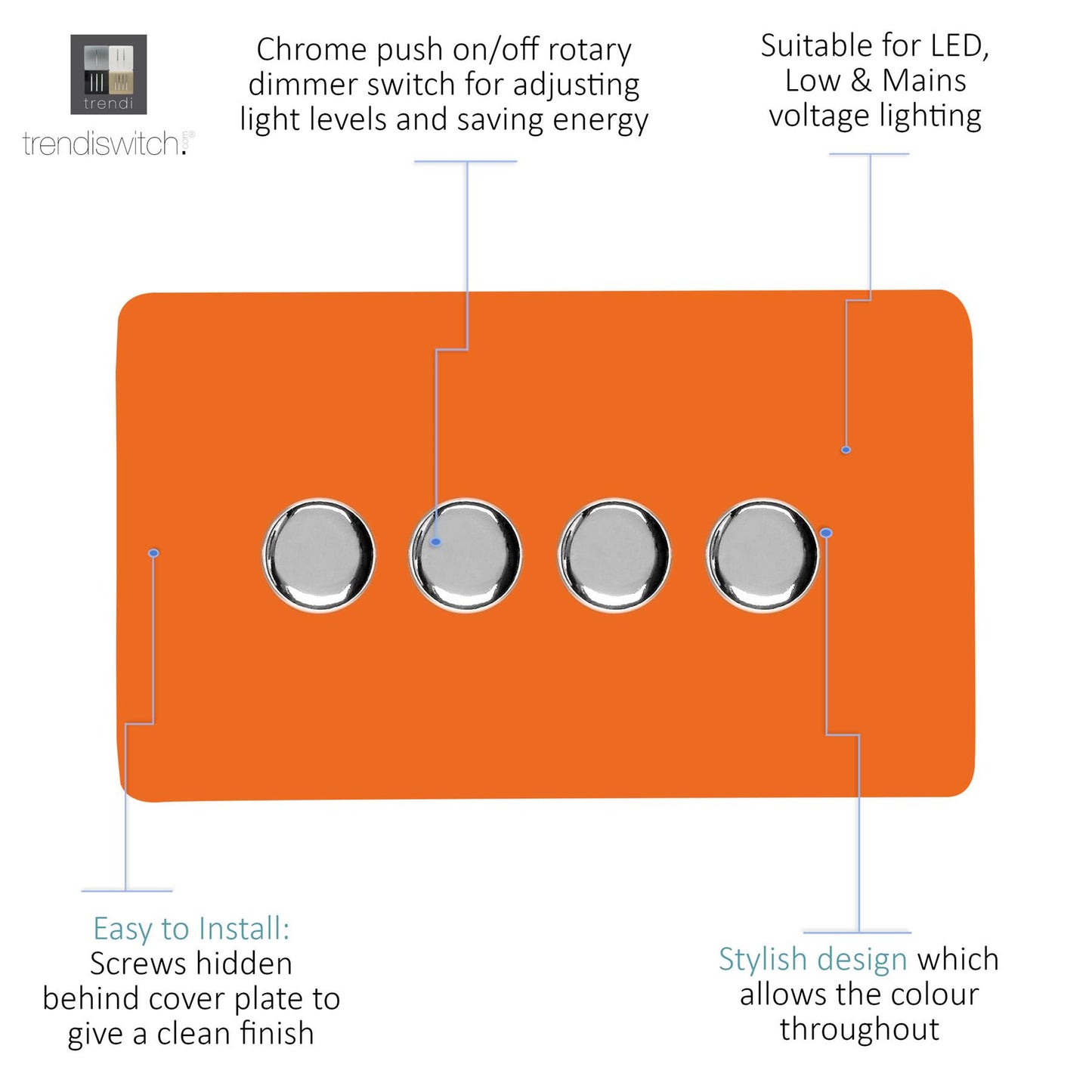 trendi

trendiswitch.com®

Chrome push on/off rotary dimmer switch for adjusting light levels and saving energy

Suitable for LED, Low & Mains voltage lighting

Easy to Install: Screws hidden behind cover plate to give a clean finish

Stylish design which allows the colour throughout