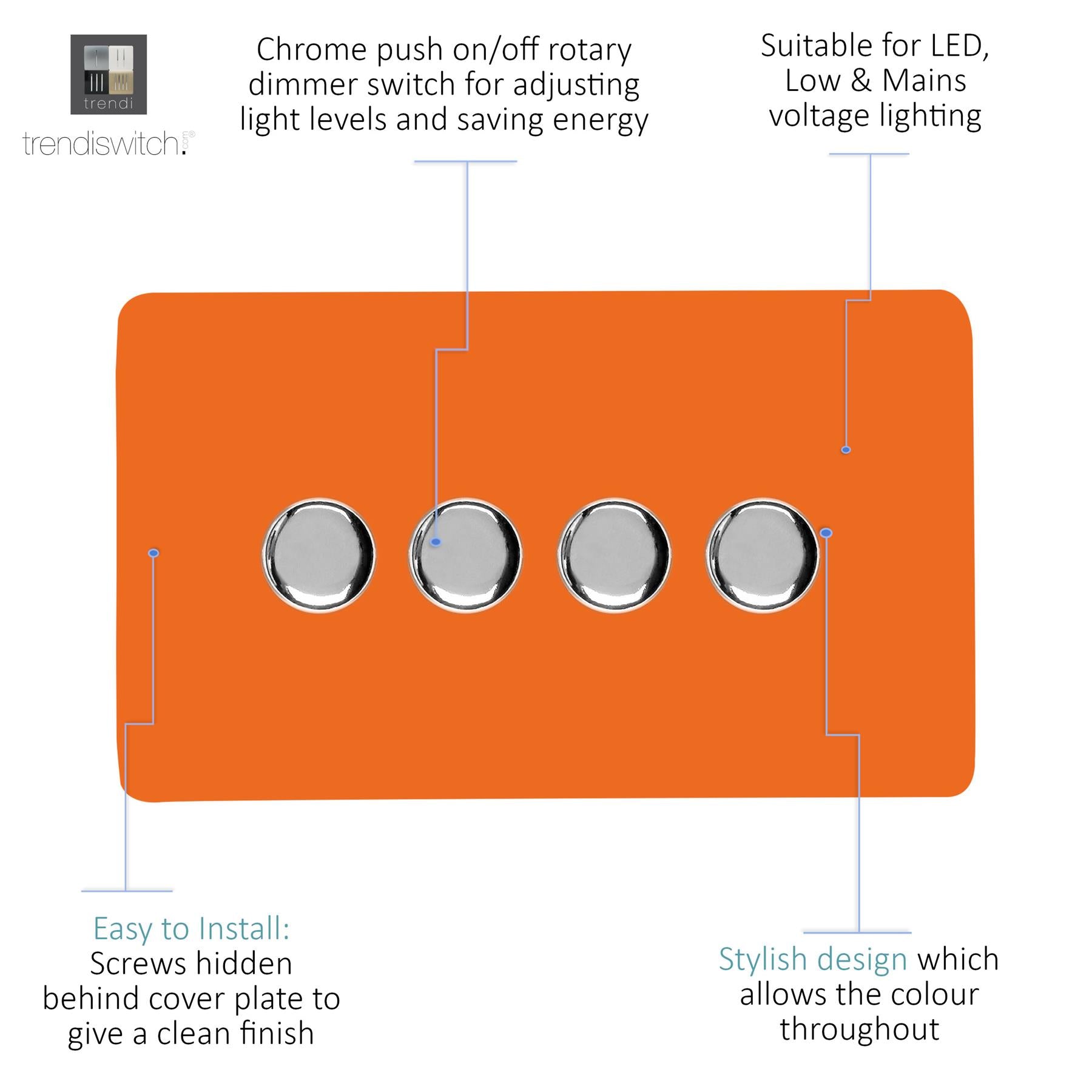 trendi

trendiswitch.com®

Chrome push on/off rotary dimmer switch for adjusting light levels and saving energy

Suitable for LED, Low & Mains voltage lighting

Easy to Install: Screws hidden behind cover plate to give a clean finish

Stylish design which allows the colour throughout