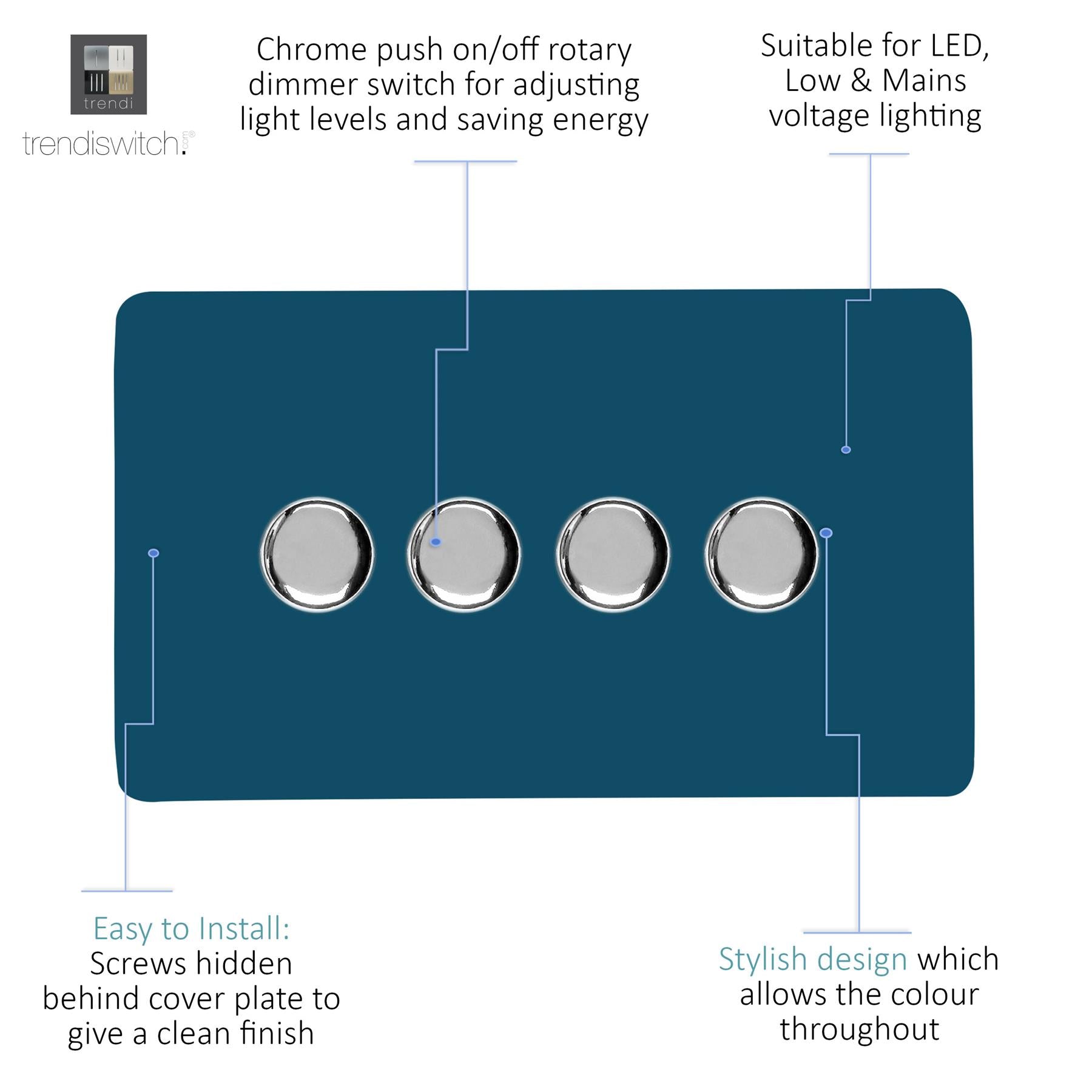 trendi
trendiswitch.com®

Chrome push on/off rotary dimmer switch for adjusting light levels and saving energy

Suitable for LED, Low & Mains voltage lighting

Easy to Install: Screws hidden behind cover plate to give a clean finish

Stylish design which allows the colour throughout