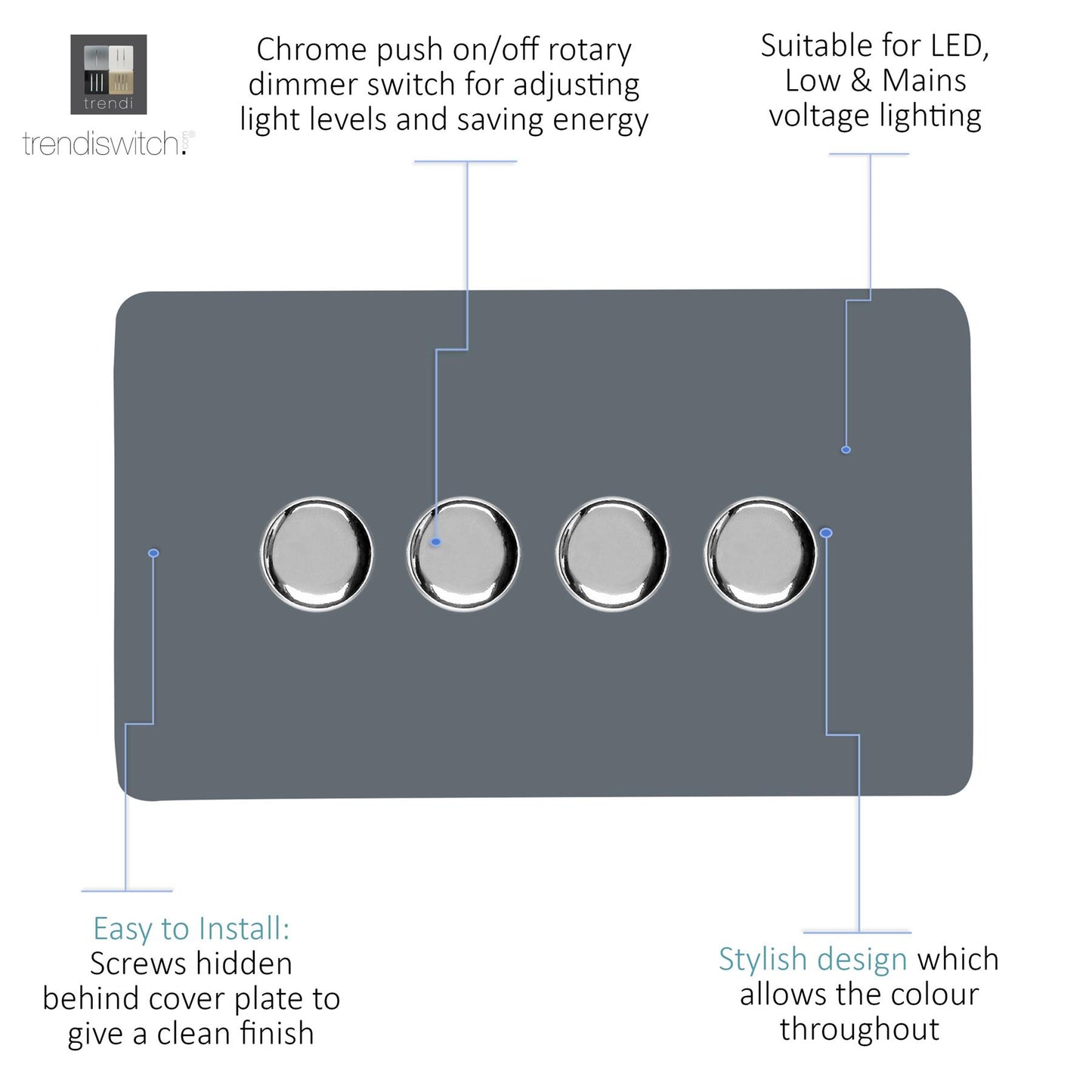 trendi

trendiswitch.com®

Chrome push on/off rotary dimmer switch for adjusting light levels and saving energy

Suitable for LED, Low & Mains voltage lighting

Easy to Install: Screws hidden behind cover plate to give a clean finish

Stylish design which allows the colour throughout